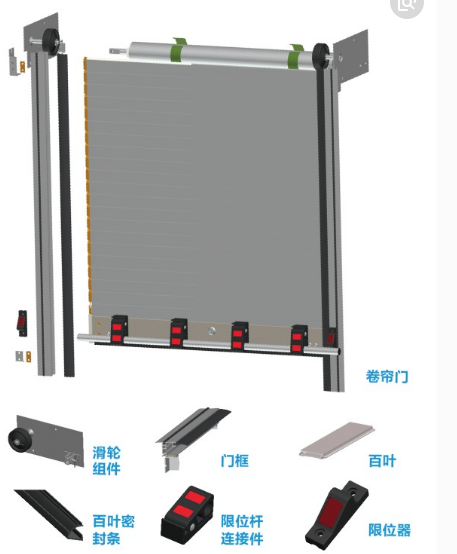 卷帘门

滑轮组件

门框

百叶

百叶密封条

限位杆连接件

限位器