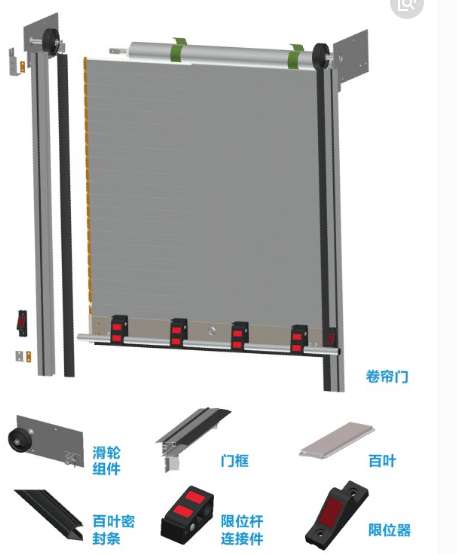 卷帘门

滑轮组件

门框

百叶

百叶密封条

限位杆连接件

限位器